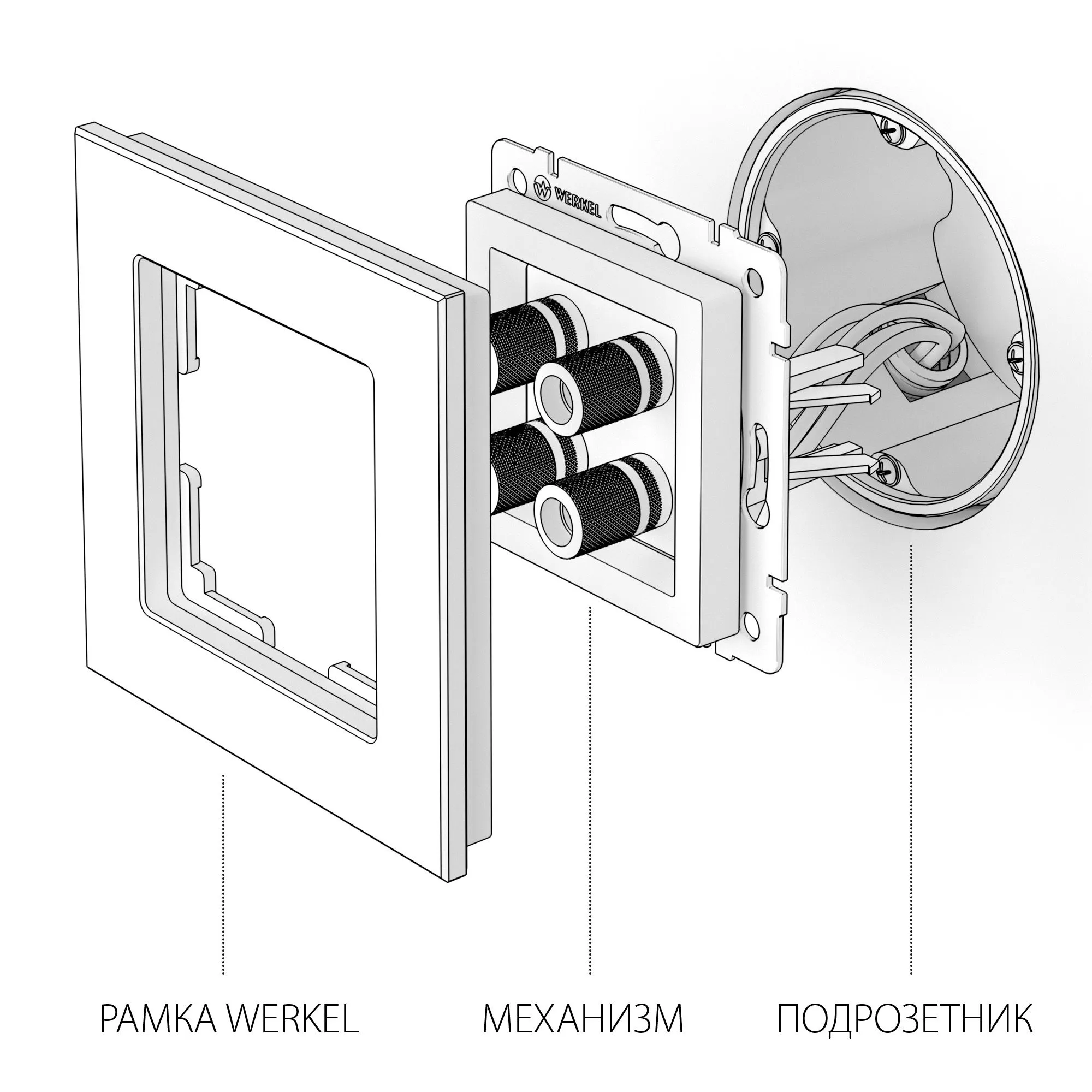 WERKEL

РАМКА WERKEL

МЕХАНИЗМ

ПОДРОЗЕТНИК